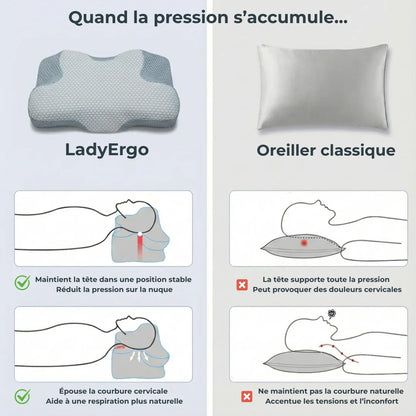 Quand la pression s'accumule...

LadyErgo

Maintient la tête dans une position stable
Réduit la pression sur la nuque

Épouse la courbure cervicale
Aide à une respiration plus naturelle

Oreiller classique

La tête supporte toute la pression
Peut provoquer des douleurs cervicales

Ne maintient pas la courbure naturelle
Accentue les tensions et l'inconfort